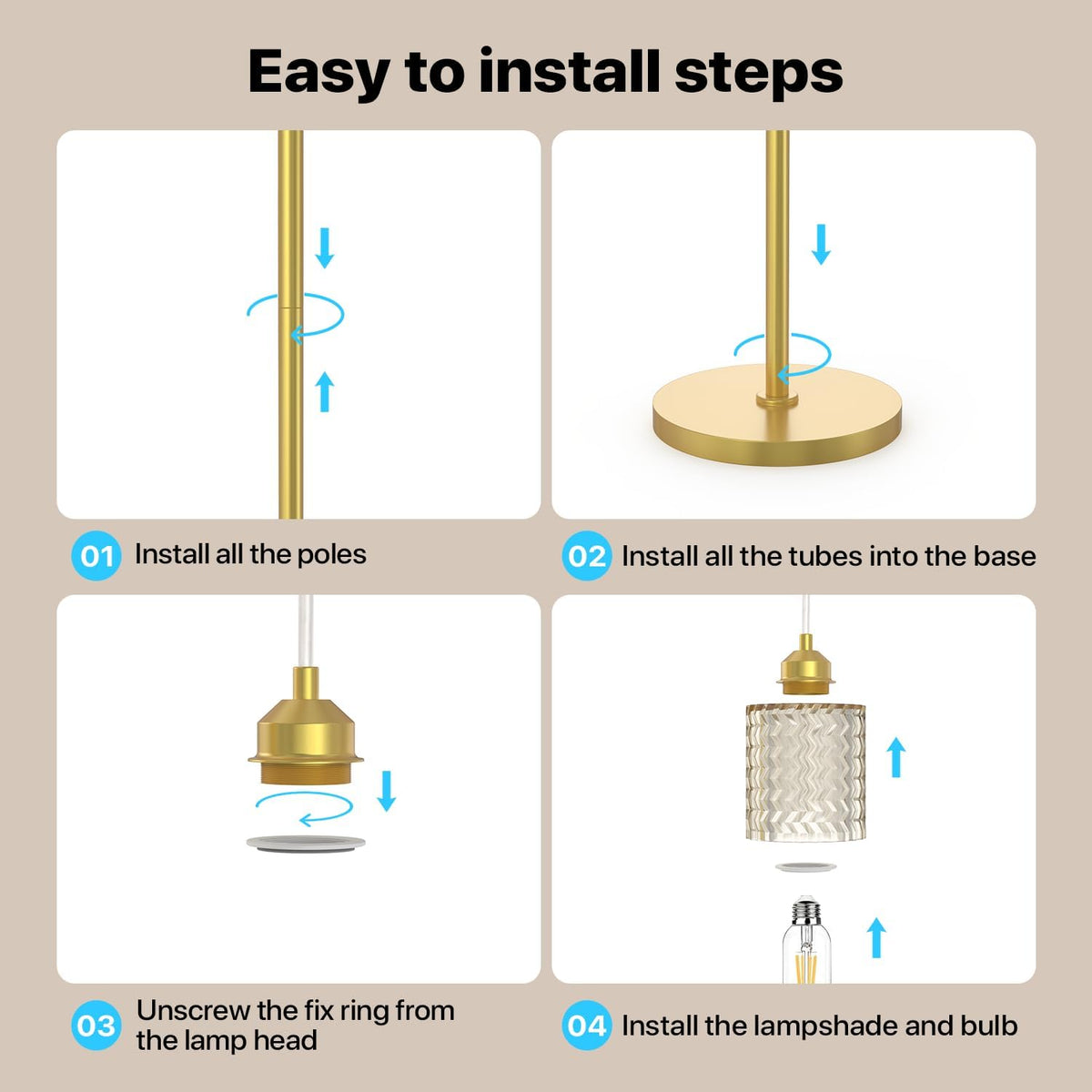 Easy to install steps

01 Install all the poles

02 Install all the tubes into the base

03 Unscrew the fix ring from the lamp head

04 Install the lampshade and bulb