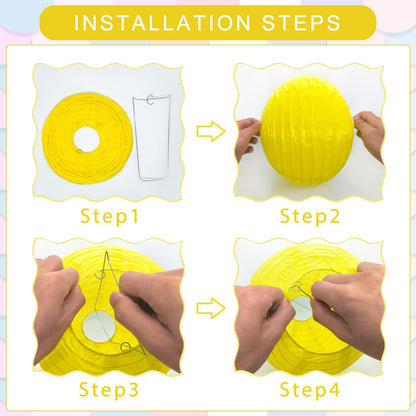 INSTALLATION STEPS

Step1

Step2

Step3

Step4