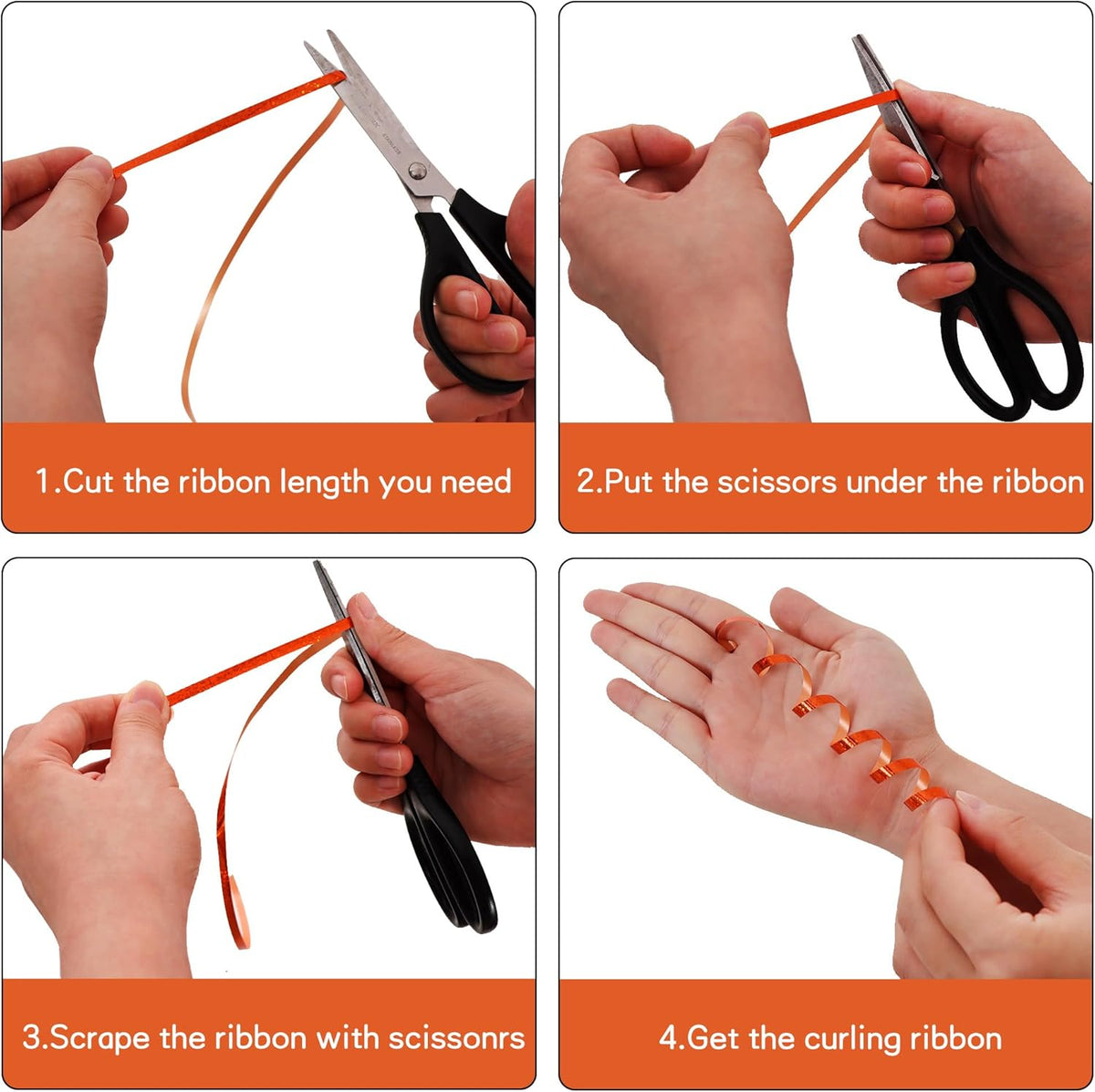 1.Cut the ribbon length you need

2.Put the scissors under the ribbon

3.Scrape the ribbon with scissonrs

4.Get the curling ribbon