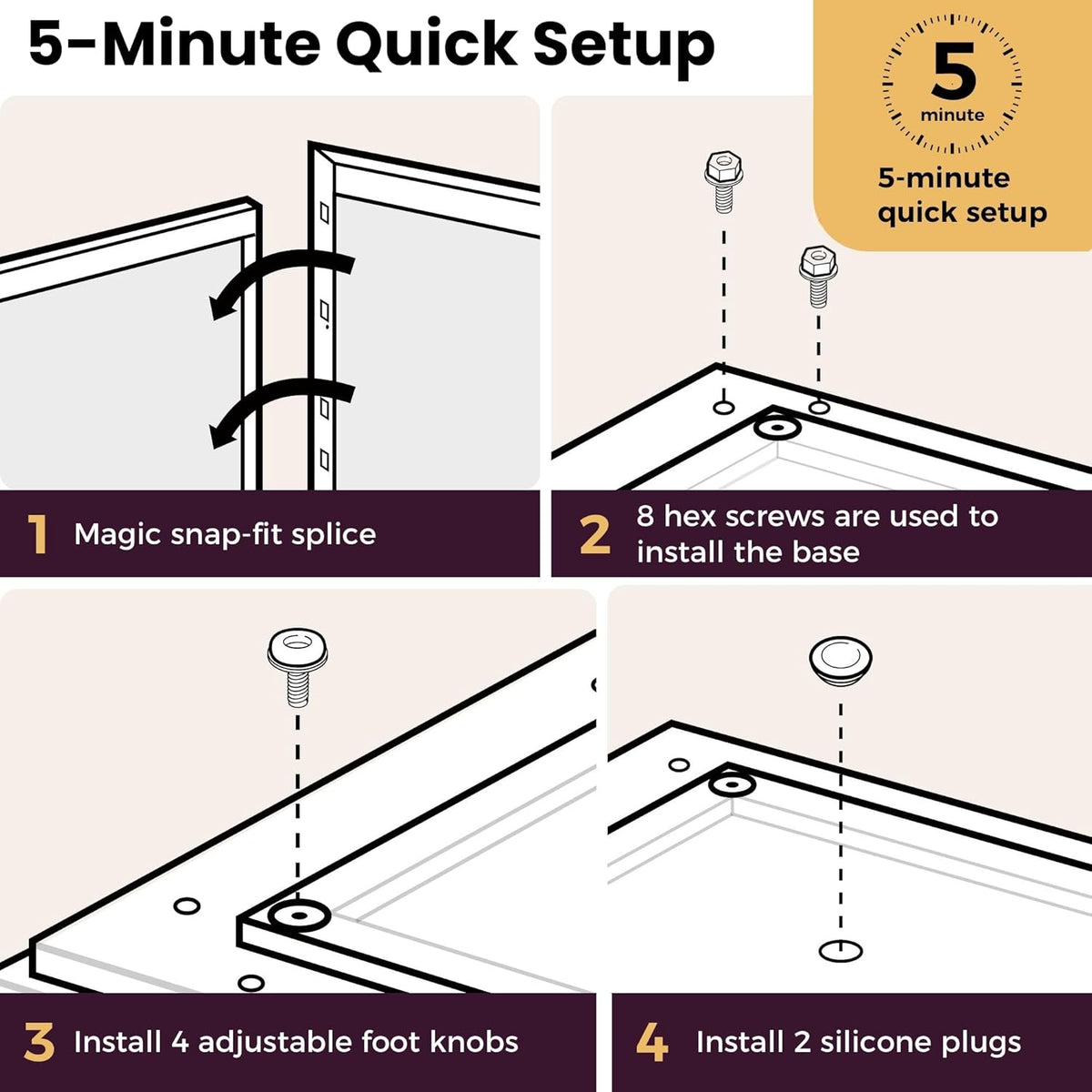 5-Minute Quick Setup

5
minute

5-minute quick setup

1 Magic snap-fit splice

2 8 hex screws are used to install the base

3 Install 4 adjustable foot knobs

4 Install 2 silicone plugs