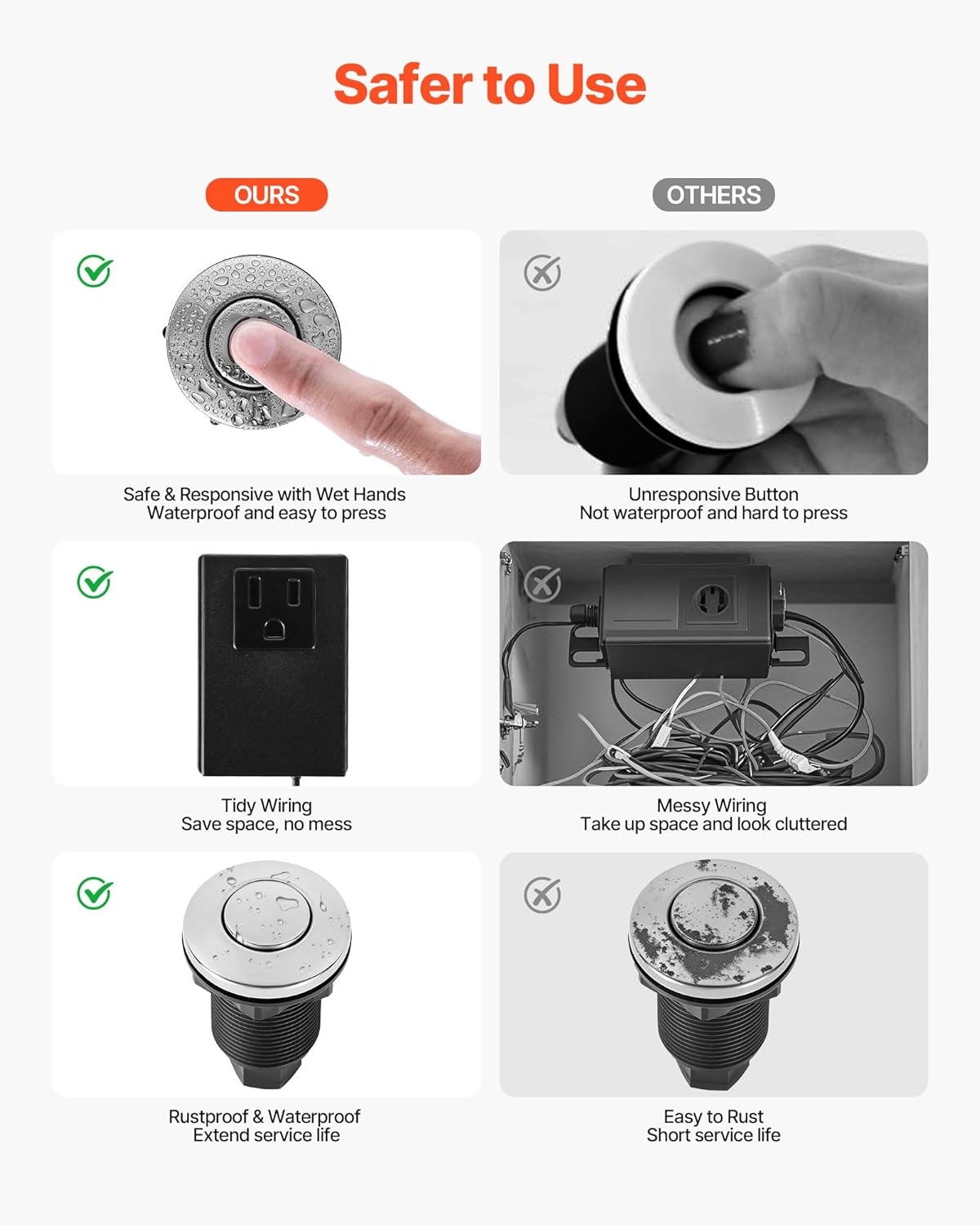 Safer to Use

OURS

Safe & Responsive with Wet Hands
Waterproof and easy to press

Tidy Wiring
Save space, no mess

Rustproof & Waterproof
Extend service life

OTHERS

Unresponsive Button
Not waterproof and hard to press

Messy Wiring
Take up space and look cluttered

Easy to Rust
Short service life