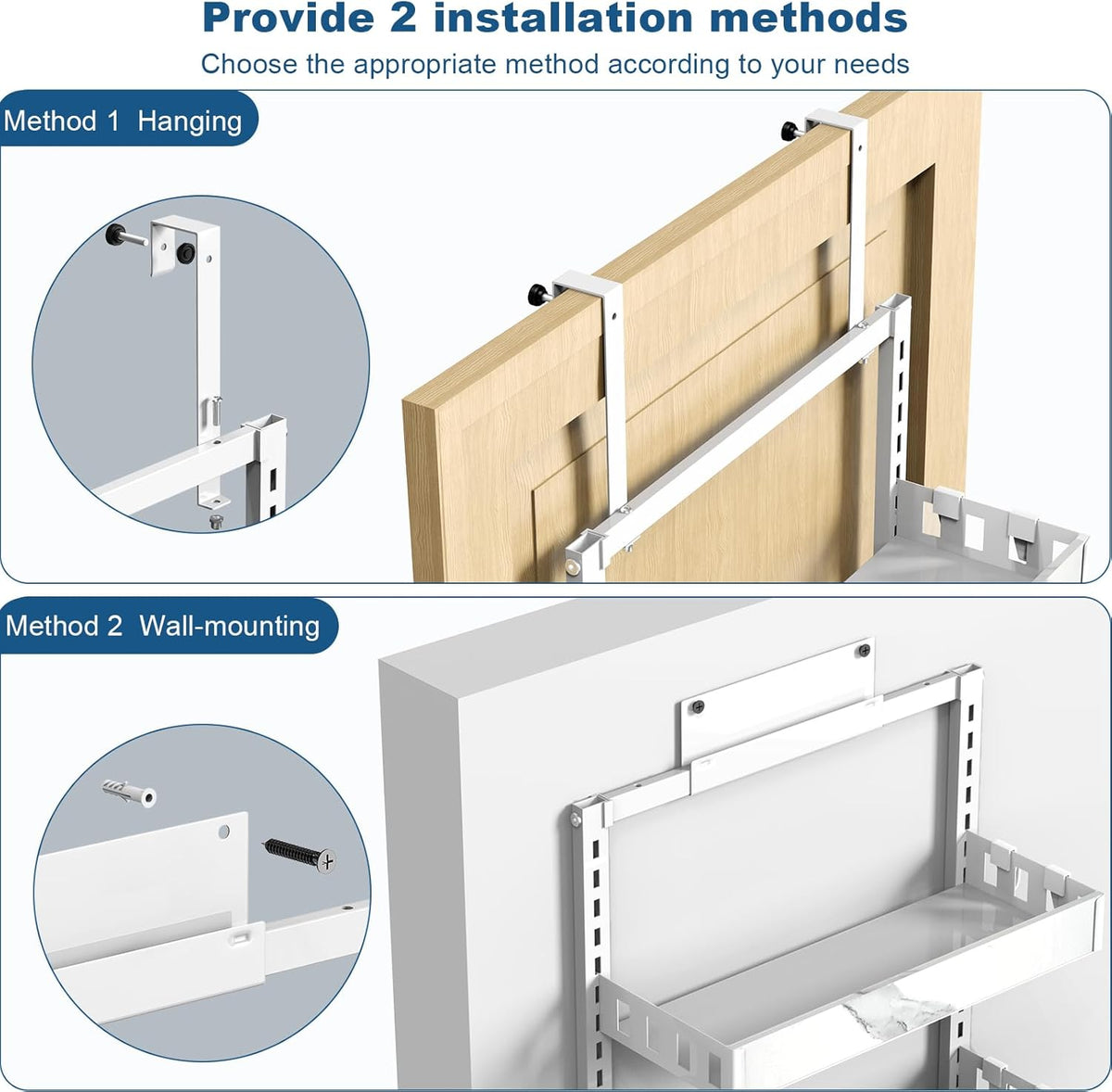 Provide 2 installation methods

Choose the appropriate method according to your needs

Method 1 Hanging

Method 2 Wall-mounting