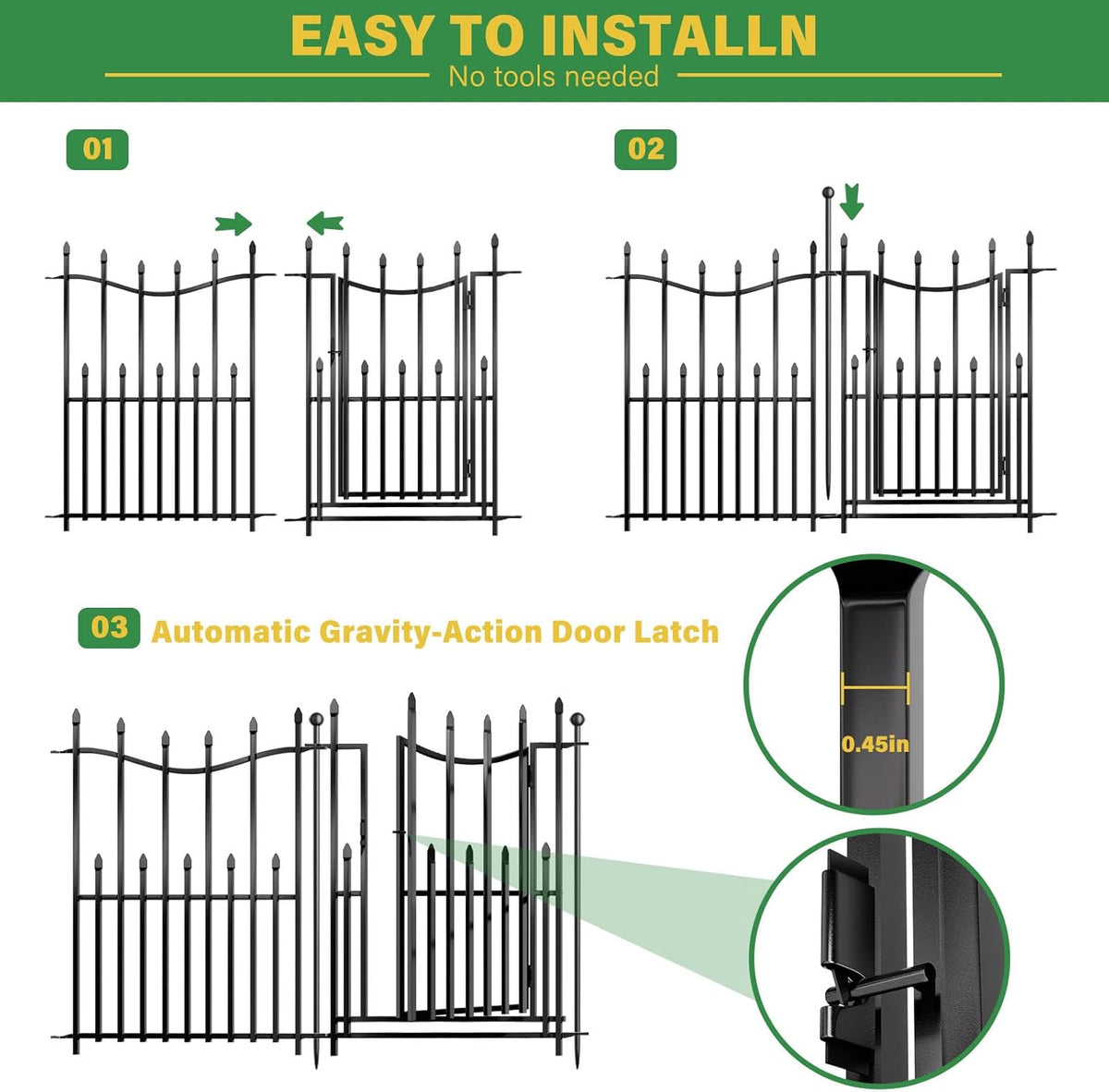 EASY TO INSTALLN
No tools needed

01

02

03 Automatic Gravity-Action Door Latch

0.45in