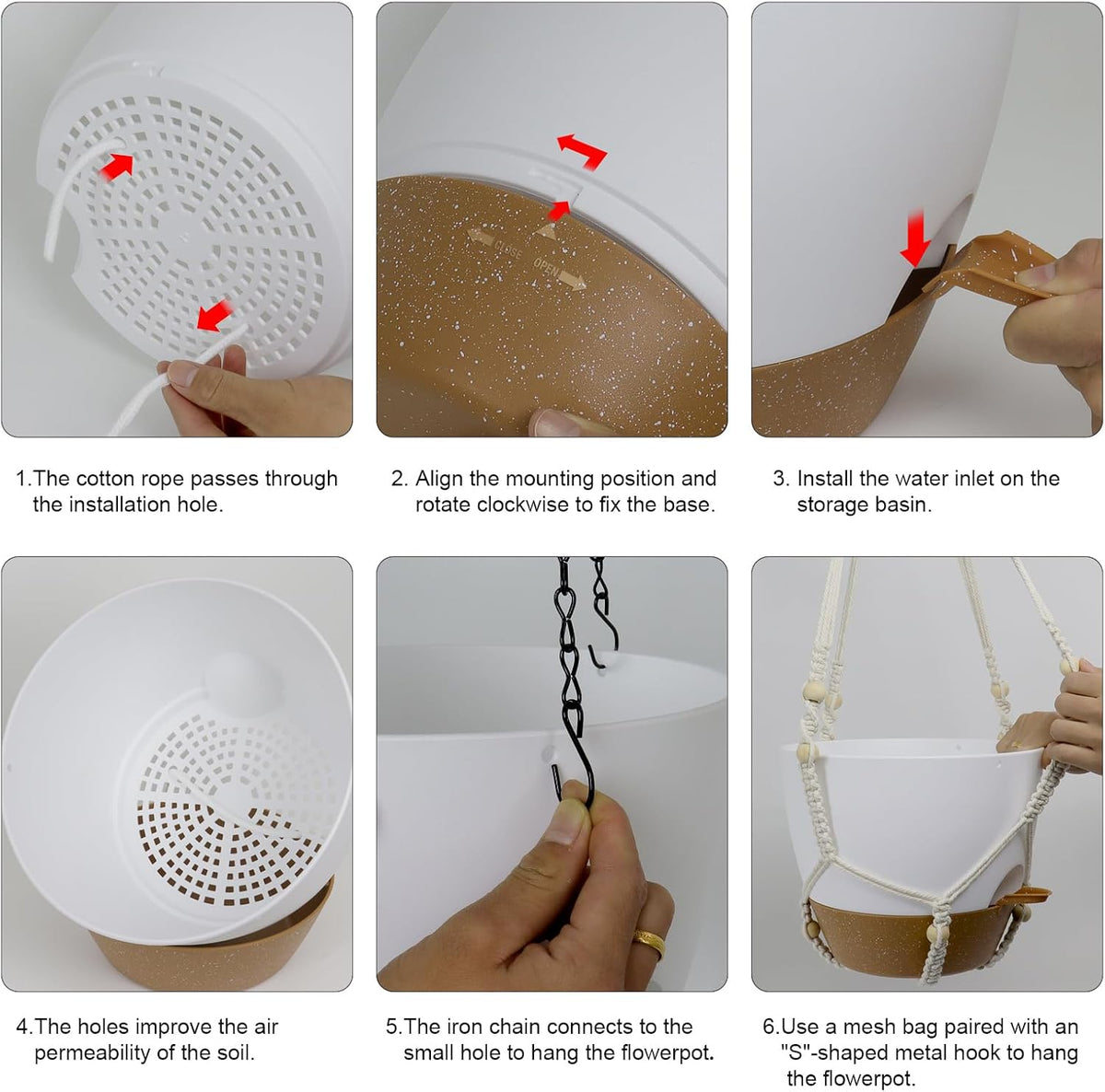 CLOSE OPEN

1.The cotton rope passes through the installation hole.

2. Align the mounting position and rotate clockwise to fix the base.

3. Install the water inlet on the storage basin.

4.The holes improve the air permeability of the soil.

5.The iron chain connects to the small hole to hang the flowerpot.

6.Use a mesh bag paired with an "S"-shaped metal hook to hang the flowerpot.