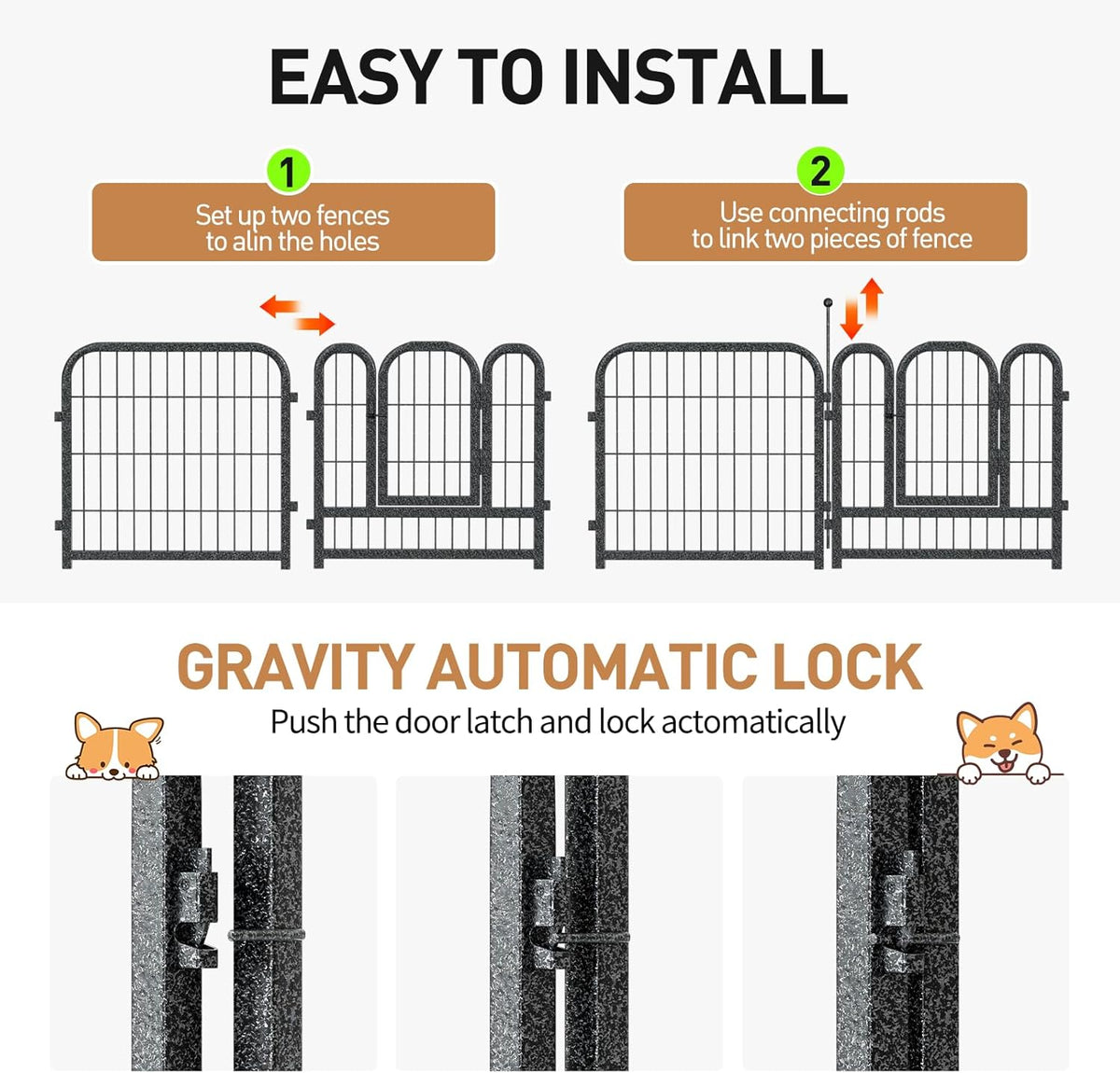 EASY TO INSTALL

1

Set up two fences to alin the holes

2

Use connecting rods to link two pieces of fence

GRAVITY AUTOMATIC LOCK

Push the door latch and lock actomatically