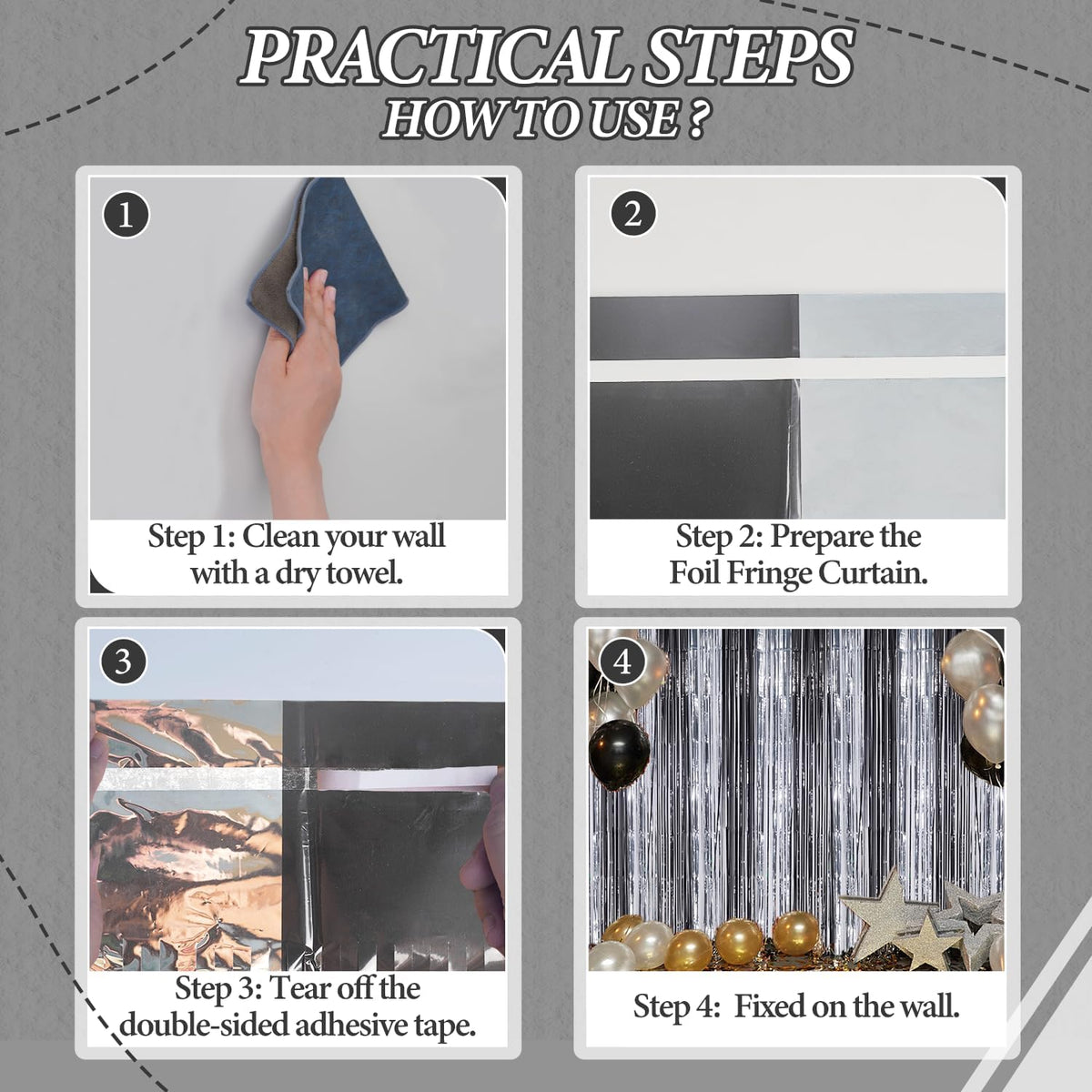 PRACTICAL STEPS
HOW TO USE ?

1

Step 1: Clean your wall with a dry towel.

2

Step 2: Prepare the Foil Fringe Curtain.

3

Step 3: Tear off the double-sided adhesive tape.

4

Step 4: Fixed on the wall.