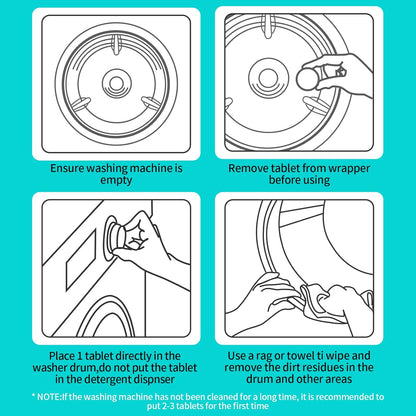 Ensure washing machine is empty

Remove tablet from wrapper before using

Place 1 tablet directly in the washer drum,do not put the tablet in the detergent dispnser

Use a rag or towel ti wipe and remove the dirt residues in the drum and other areas

* NOTE:If the washing machine has not been cleaned for a long time, it is recommended to put 2-3 tablets for the first time