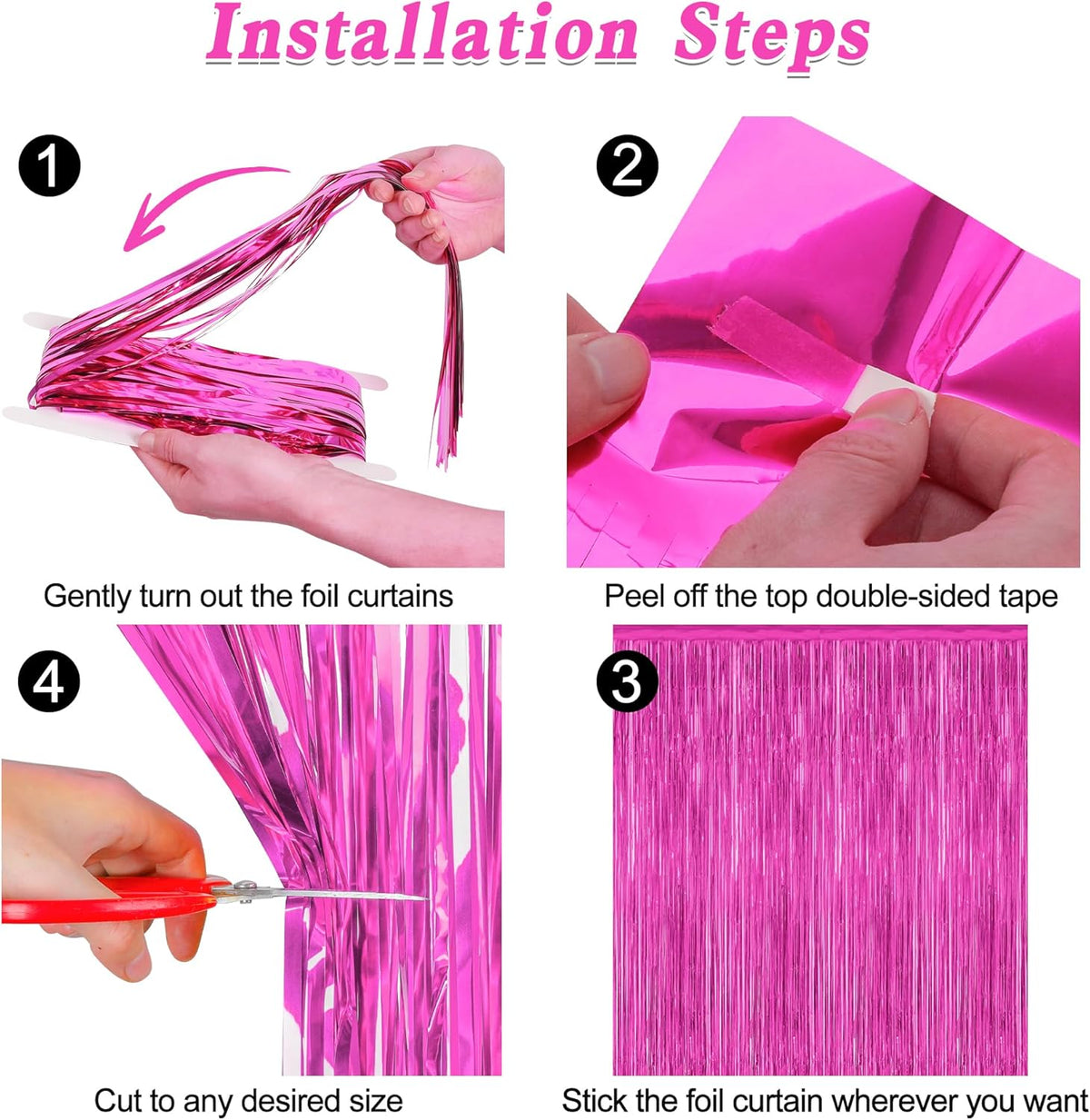 Installation Steps

1

Gently turn out the foil curtains

2

Peel off the top double-sided tape

4

Cut to any desired size

3

Stick the foil curtain wherever you want