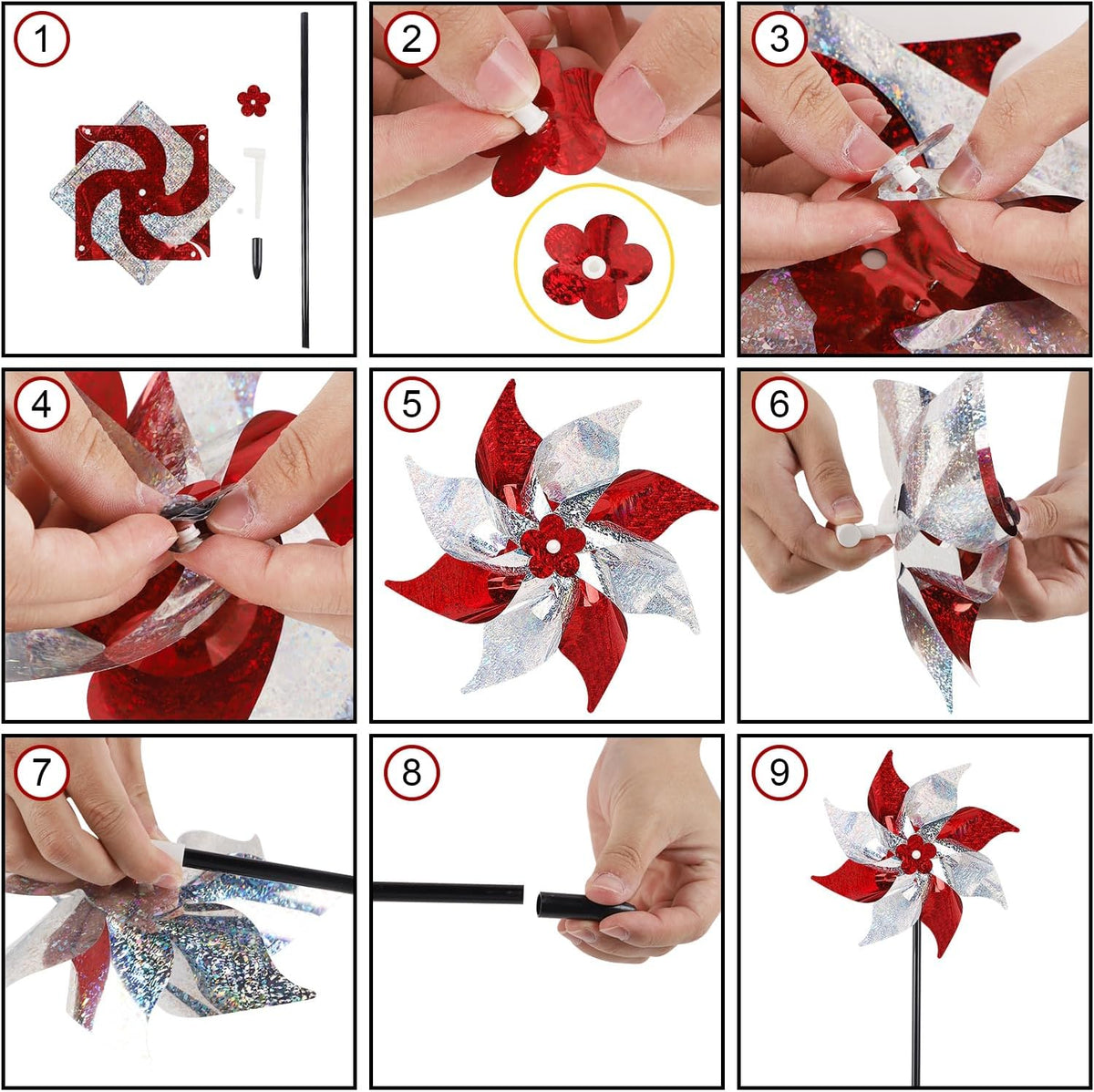 1

2

3

4

5

6

7

8

9