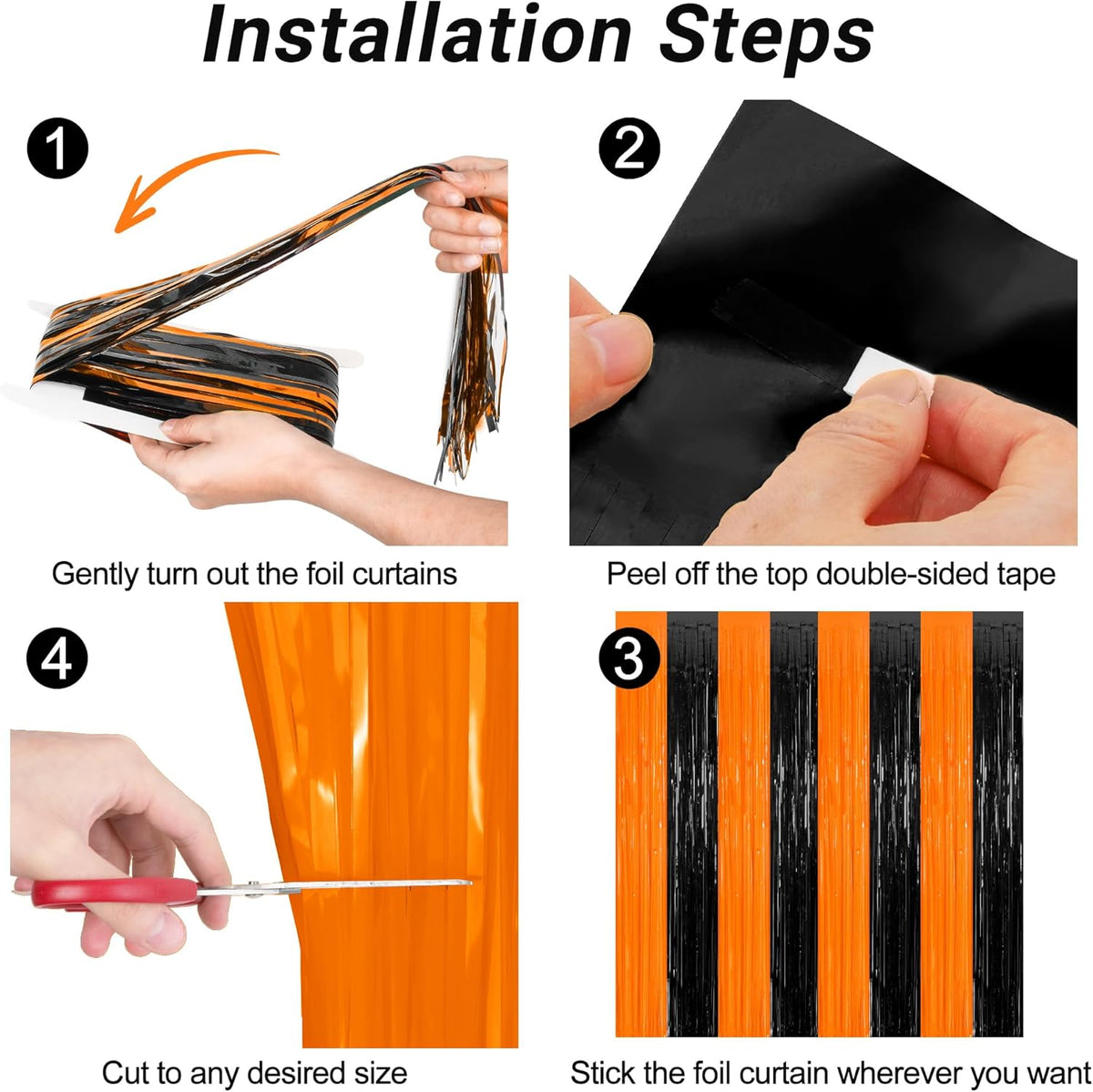 Installation Steps

1

Gently turn out the foil curtains

2

Peel off the top double-sided tape

4

Cut to any desired size

3

Stick the foil curtain wherever you want