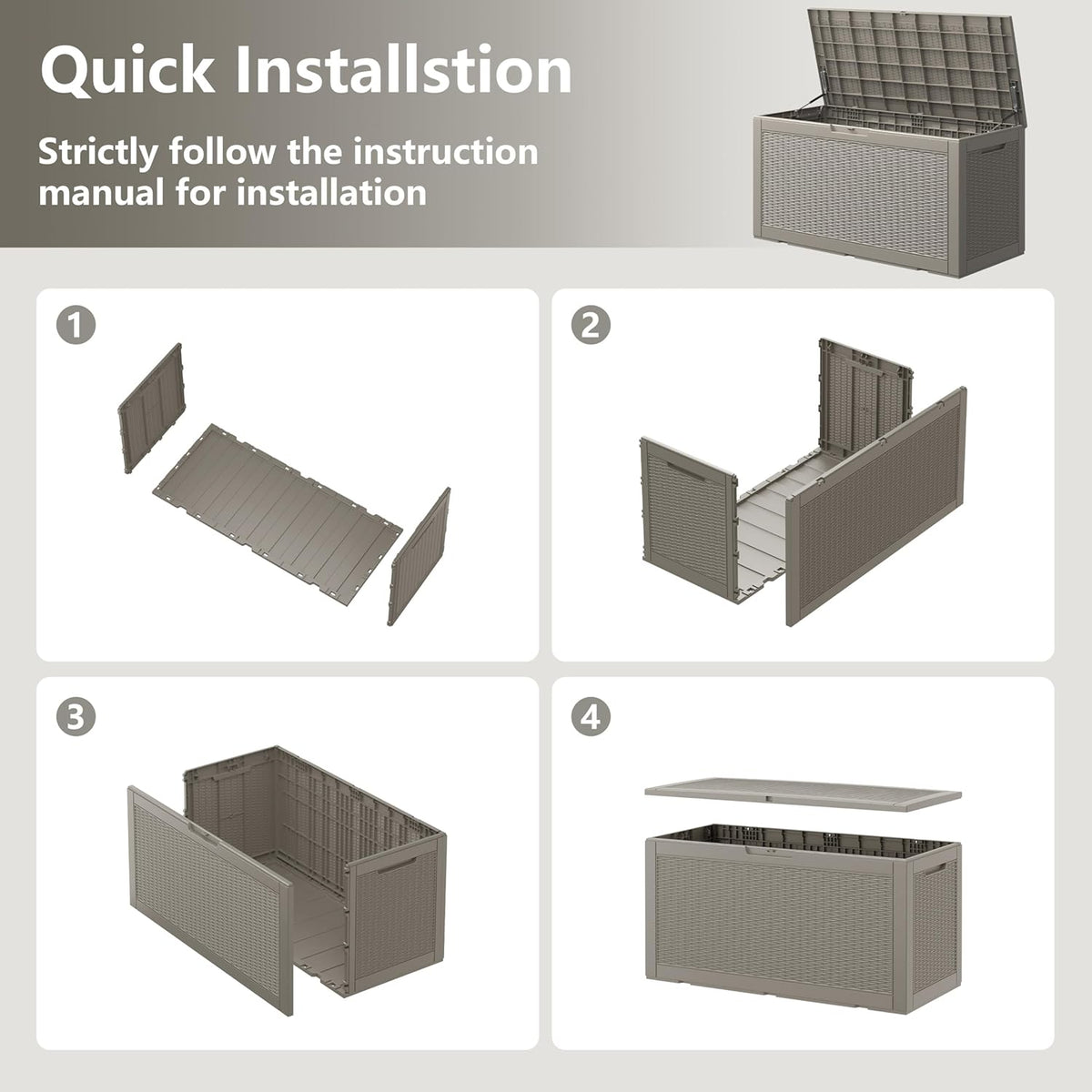 Quick Installstion

Strictly follow the instruction manual for installation

1

2

3

4